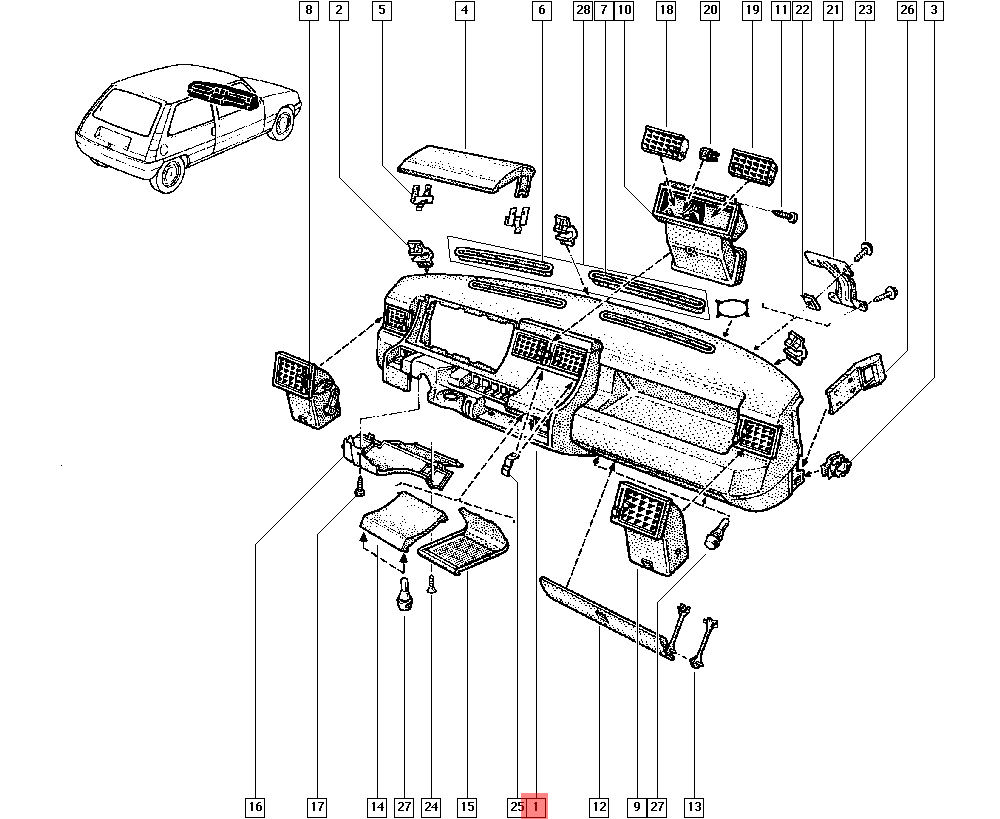 8 2 5 4 6 28 7 10 18 20 19 11 22 21 23 26 3

16 17 14 27 24 15 25 1 12 9 27 13